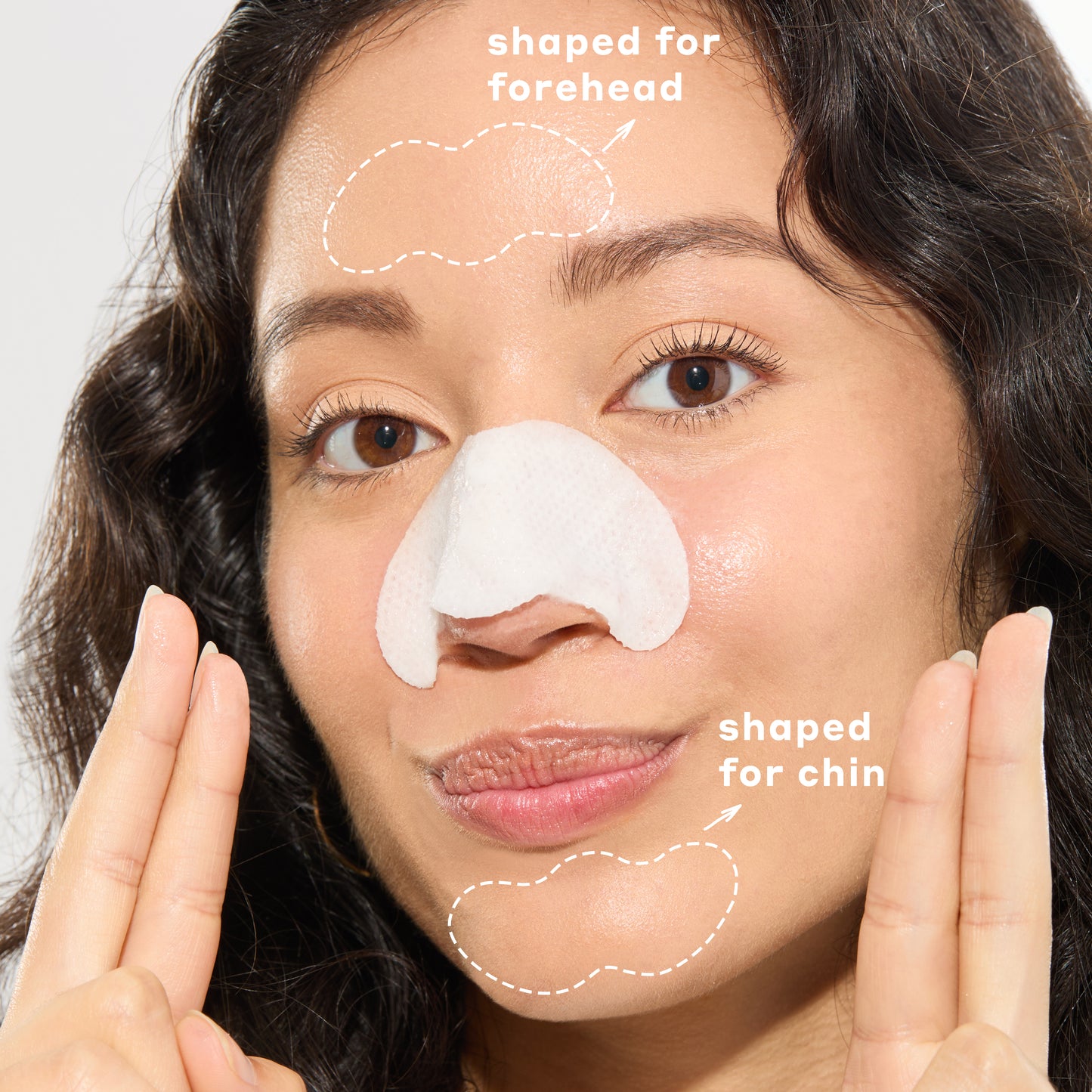 shaped for forehead

shaped for chin