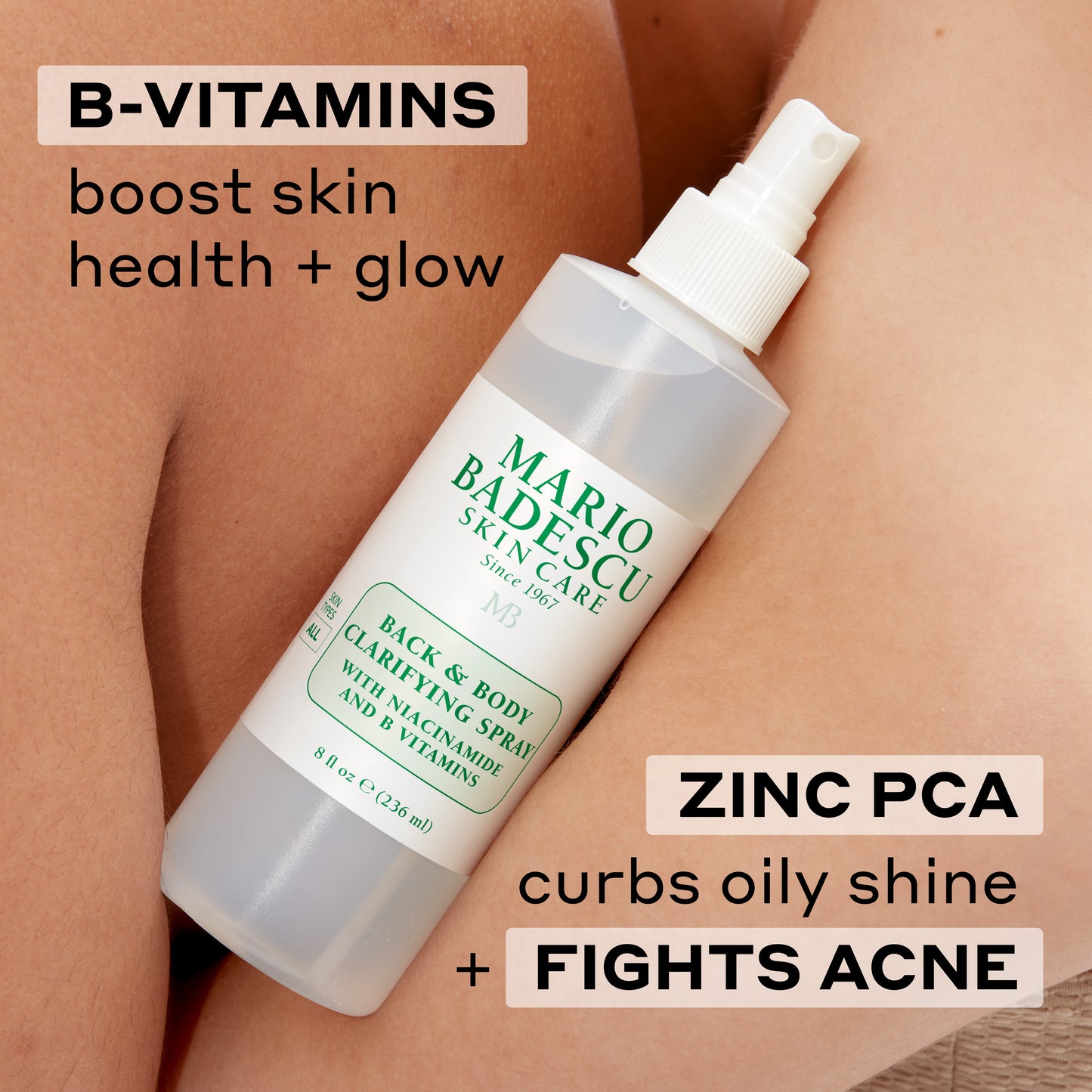 B-VITAMINS
boost skin health + glow

MARIO BADESCU
SKIN CARE
Since 1967
MB

SKIN TYPES
ALL

BACK & BODY CLARIFYING SPRAY
WITH NIACINAMIDE AND B VITAMINS

8 fl oz ℮ (236 ml)

ZINC PCA
curbs oily shine
+ FIGHTS ACNE