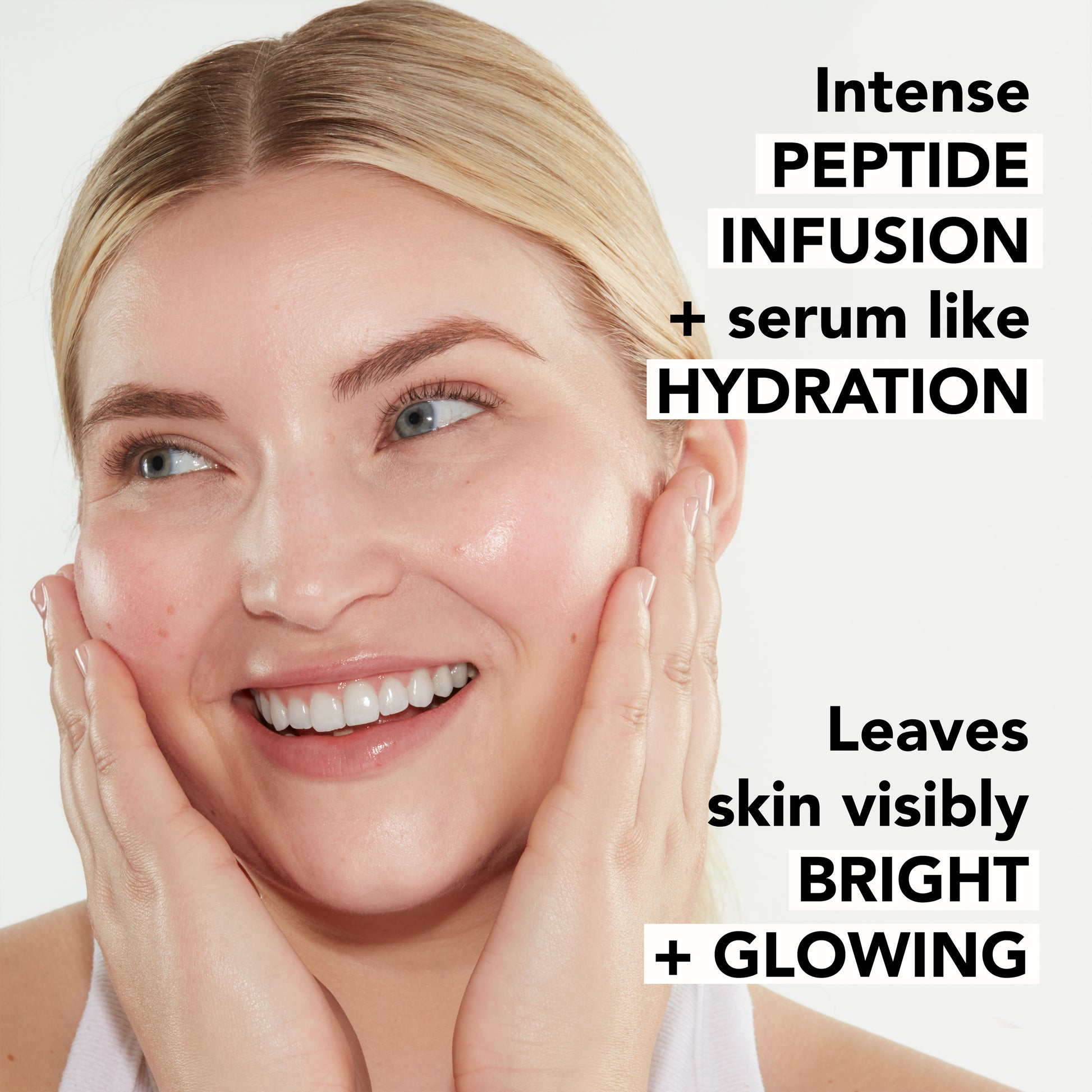 Intense PEPTIDE INFUSION + serum like HYDRATION

Leaves skin visibly BRIGHT + GLOWING